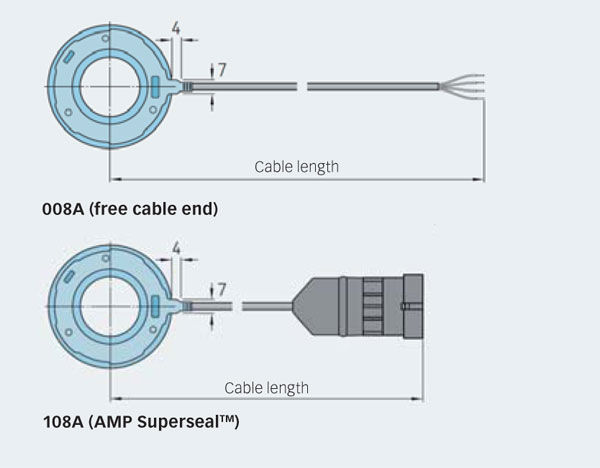 4

7

Cable length

008A (free cable end)

4

7

Cable length

108A (AMP Superseal™)